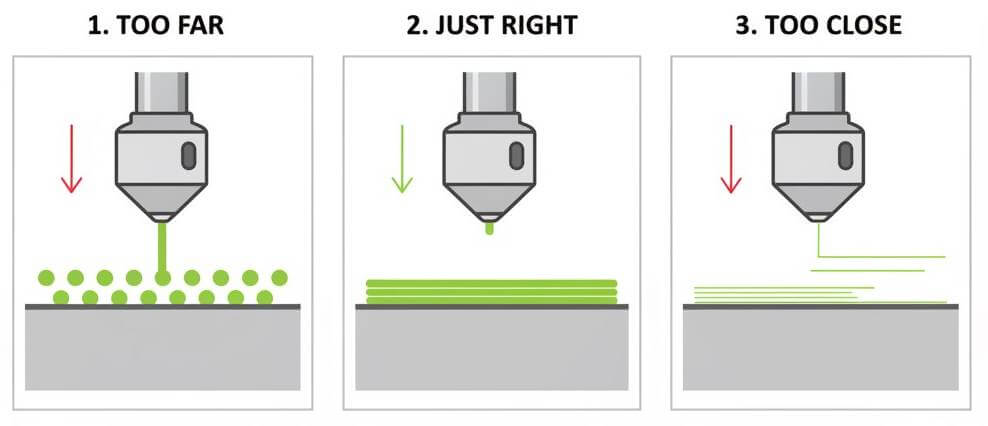 1. TOO FAR

2. JUST RIGHT

3. TOO CLOSE